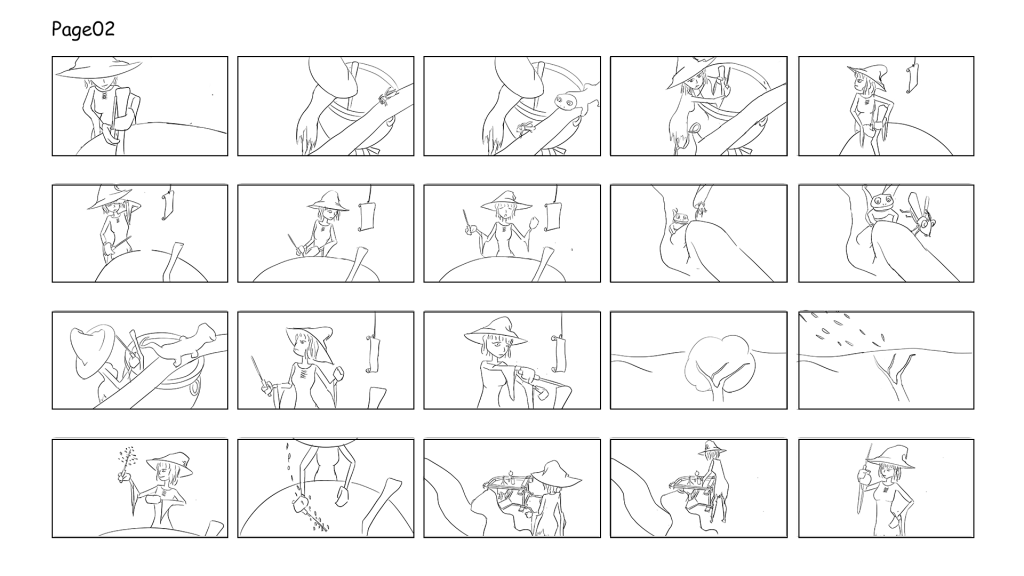 Page02