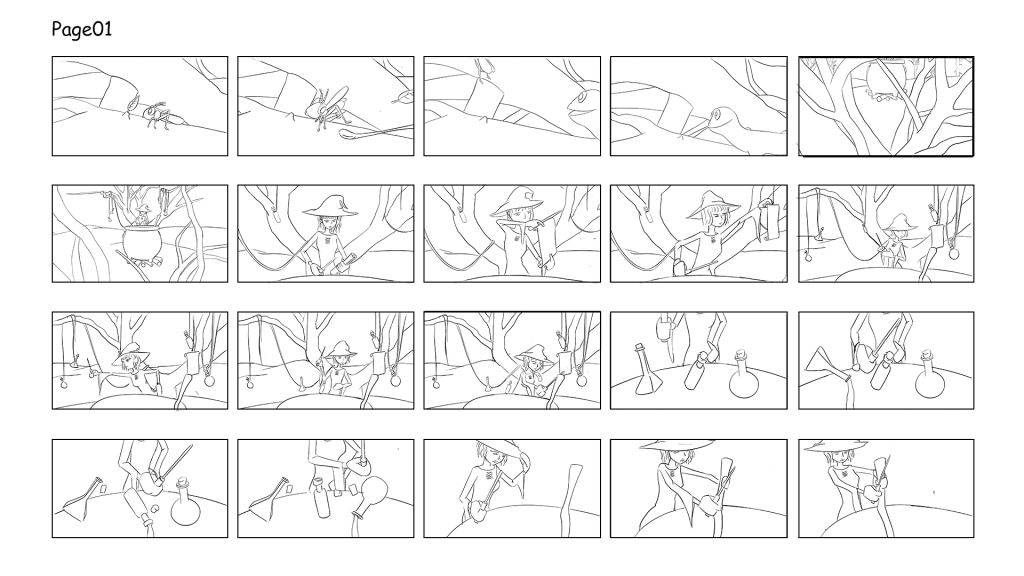 Page01